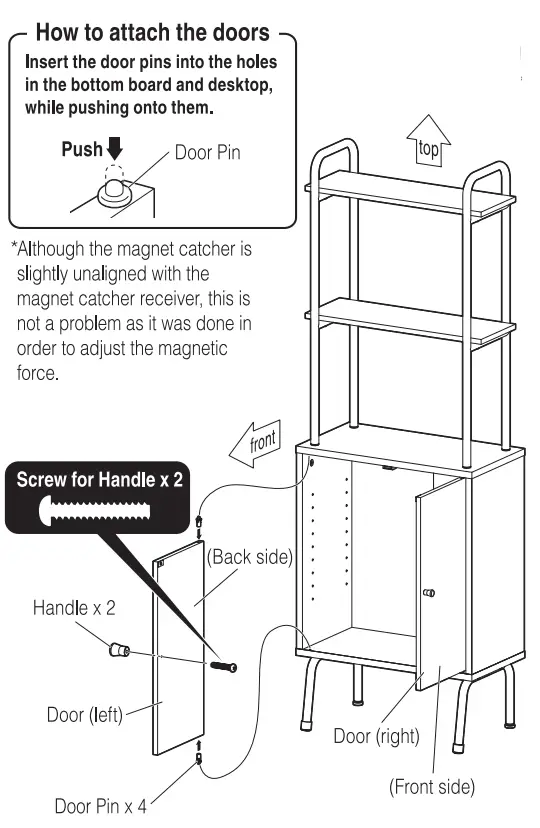 How to attach the doors

Insert the door pins into the holes in the bottom board and desktop, while pushing onto them.

Push

Door Pin

*Although the magnet catcher is slightly unaligned with the magnet catcher receiver, this is not a problem as it was done in order to adjust the magnetic force.

top

front

Screw for Handle x 2

(Back side)

Handle x 2

Door (left)

Door Pin x 4

Door (right)

(Front side)