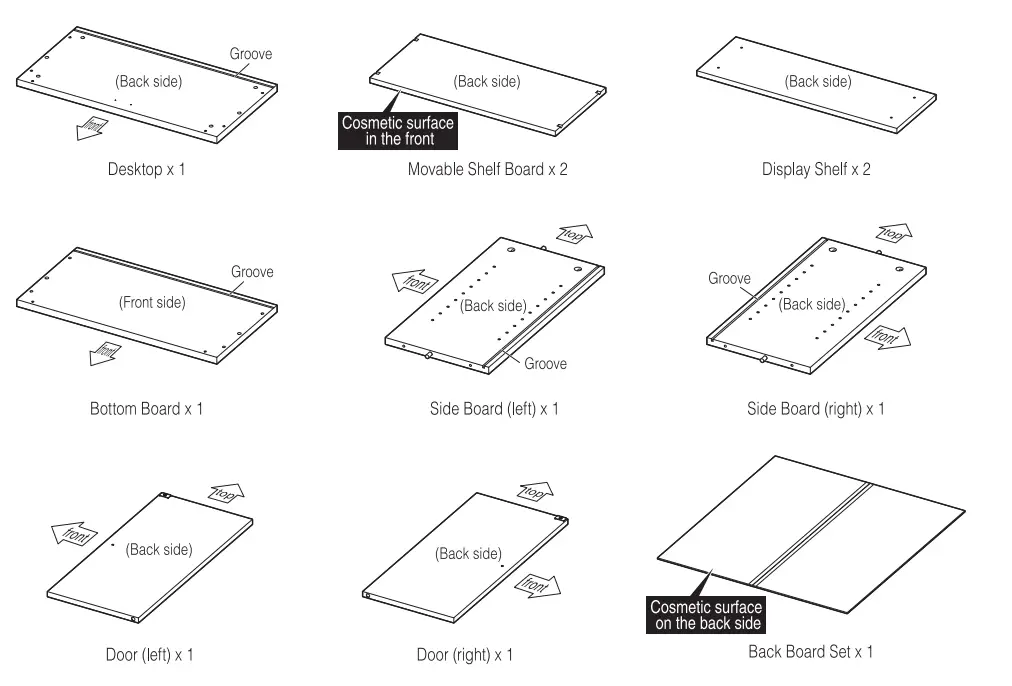 Groove
(Back side)
front
Desktop x 1

(Back side)
Cosmetic surface in the front
Movable Shelf Board x 2

(Back side)
Display Shelf x 2

Groove
(Front side)
front
Bottom Board x 1

top
front
(Back side)
Groove
Side Board (left) x 1

top
Groove
(Back side)
front
Side Board (right) x 1

top
front
(Back side)
Door (left) x 1

top
(Back side)
front
Door (right) x 1

Cosmetic surface on the back side
Back Board Set x 1