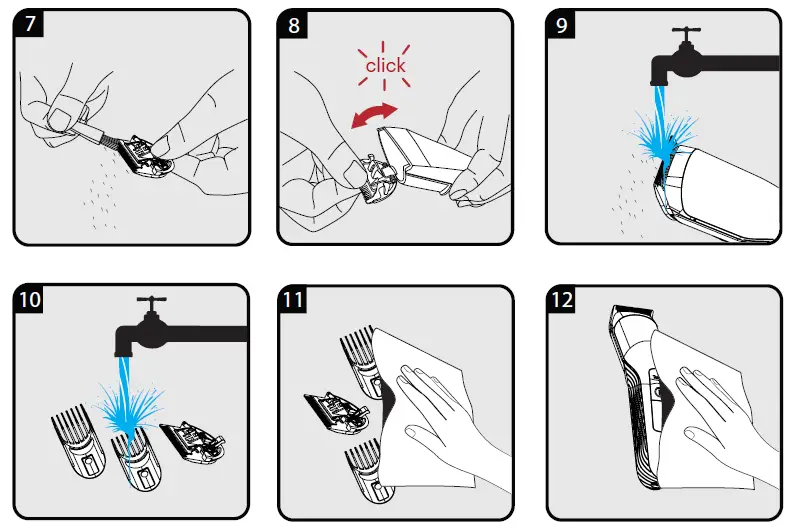 7

8

click

9

10

11

12