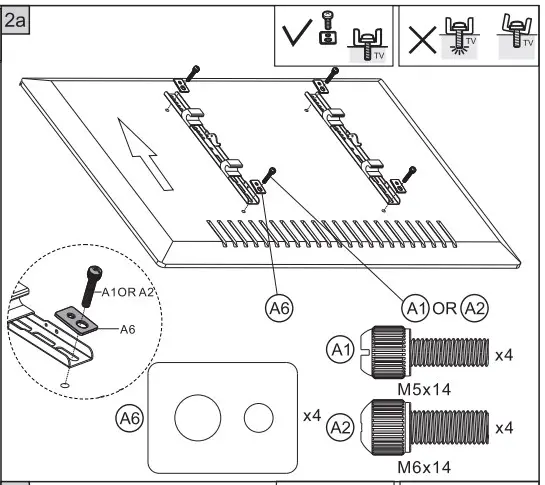 2a

TV

TV

TV

A1OR A2

A6

A6

A1 OR A2

A1

x4

M5x14

A6

x4

A2

x4

M6x14