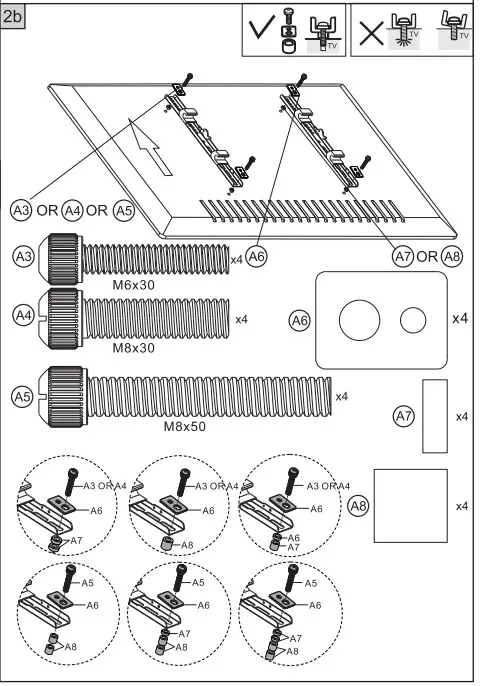 2b

TV

TV

TV

A3 OR A4 OR A5

A6

A7 OR A8

A3
x4
M6x30

A4
x4
M8x30

A5
x4
M8x50

A6
x4

A7
x4

A8
x4

A3 OR A4
A6
A7

A3 OR A4
A6
A8

A3 OR A4
A6
A6
A7

A5
A6
A8

A5
A6
A7
A8

A5
A6
A7
A8