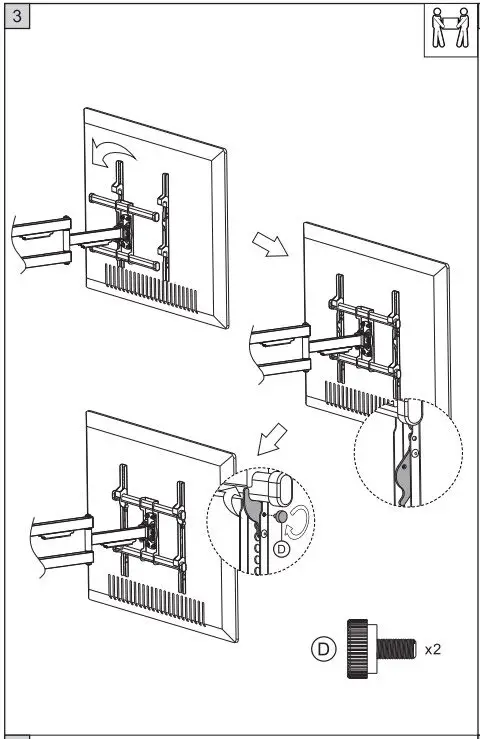 3

D

D

x2