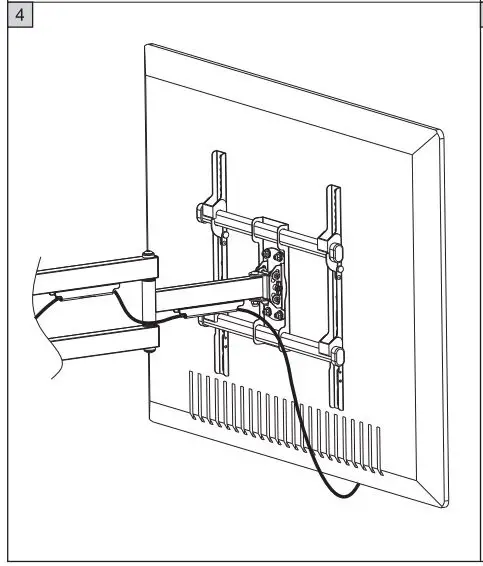 4