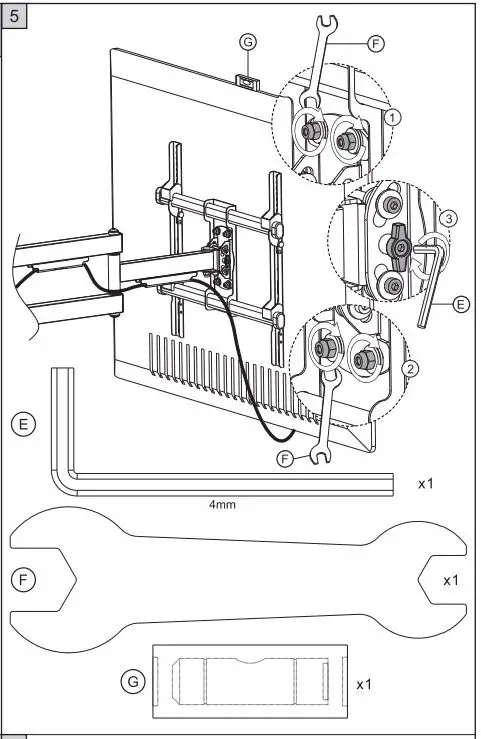 5

G

F

1

3

E

2

F

E

x1

4mm

F

x1

G

x1