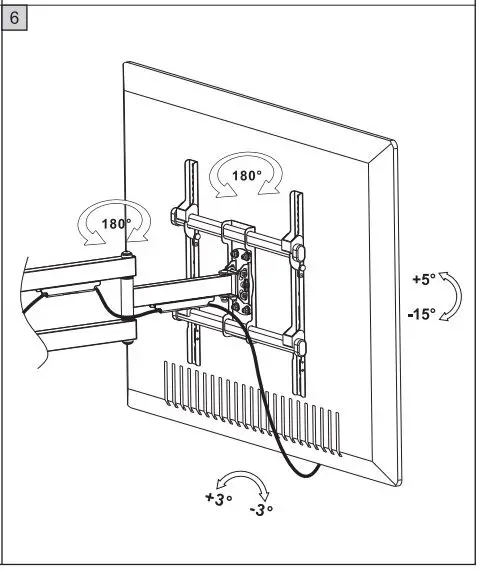 6

180°

180°

+5°

-15°

+3°

-3°