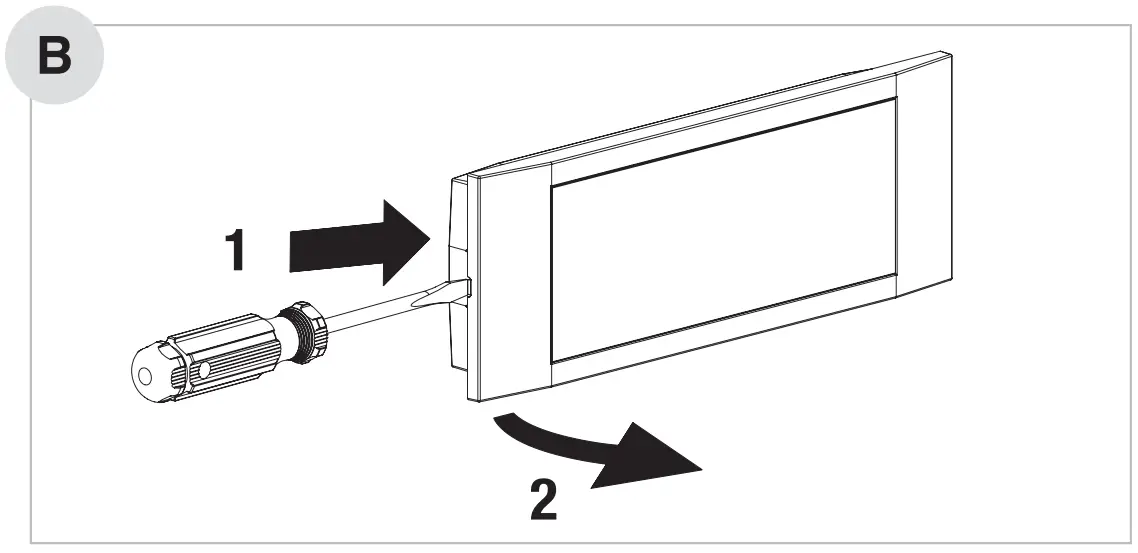 B

1

2