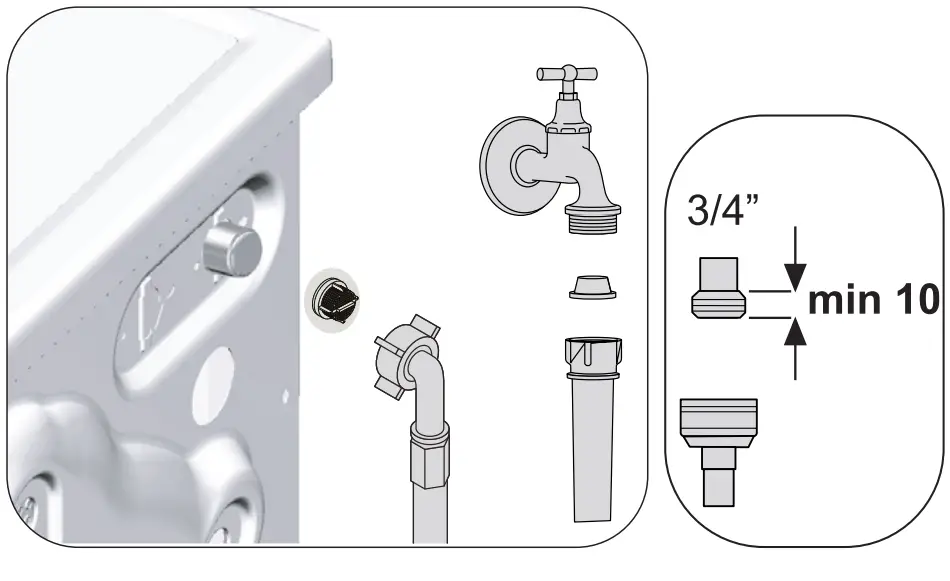 3/4”

min 10