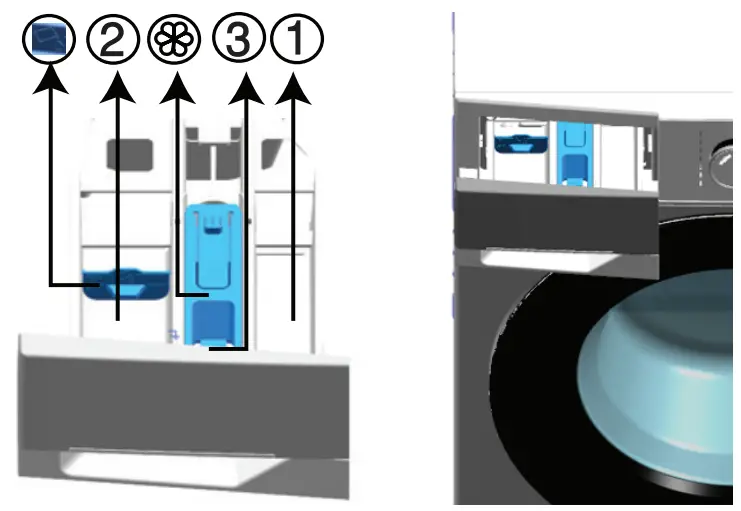 2 3 1