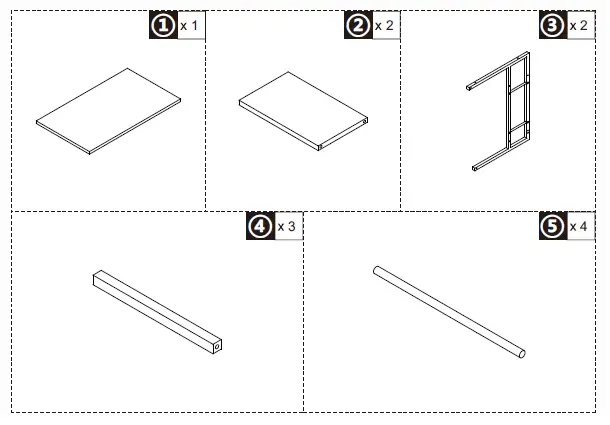 ① x 1

② x 2

③ x 2

④ x 3

⑤ x 4