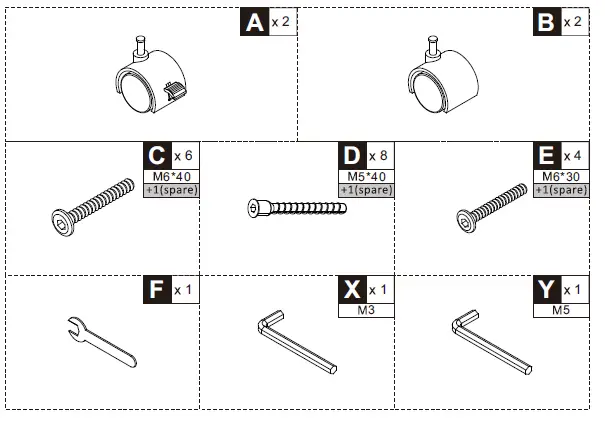 A x 2

B x 2

C x 6
M6*40
+1(spare)

D x 8
M5*40
+1(spare)

E x 4
M6*30
+1(spare)

F x 1

X x 1
M3

Y x 1
M5