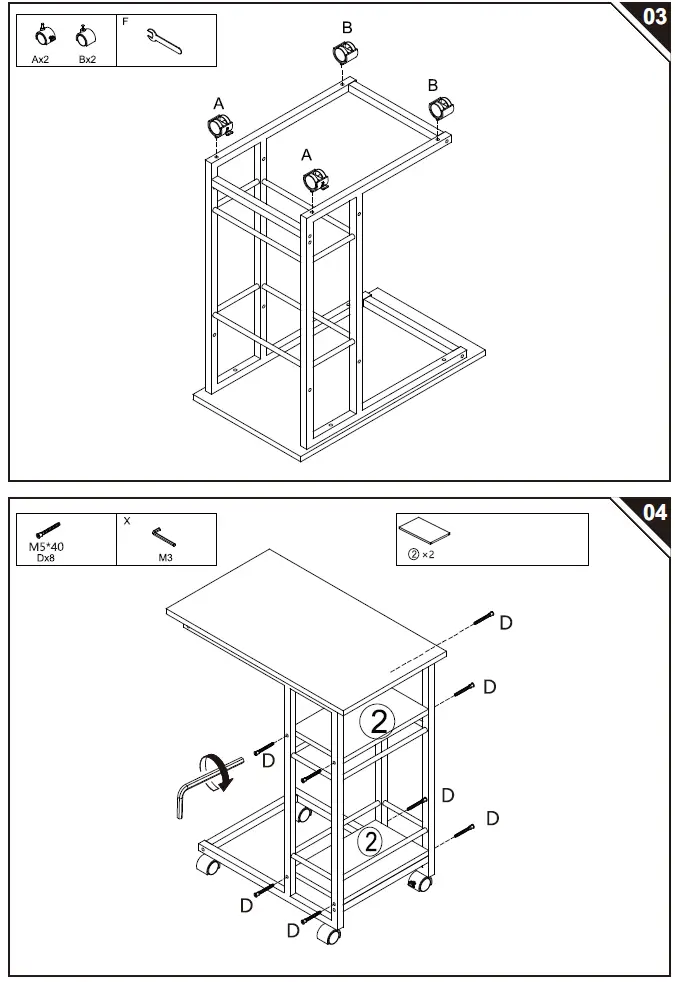 03

Ax2 Bx2

F

B

B

A

A

04

M5*40
Dx8

X

M3

② ×2

D

D

2

D

D

D

2

D

D