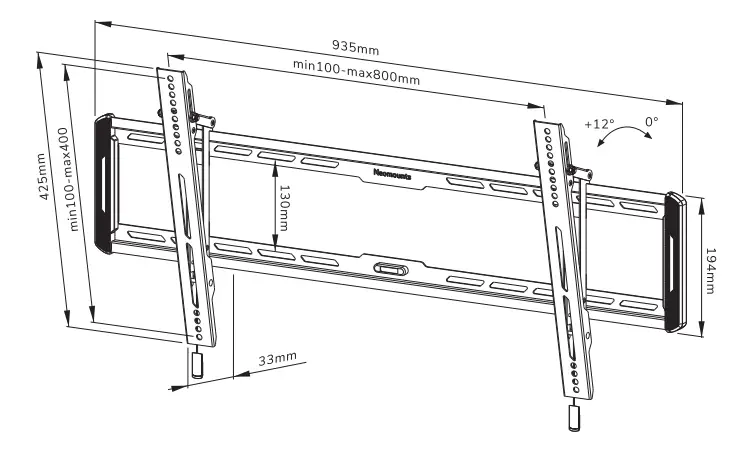 935mm
min100-max800mm
+12°
0°
425mm
min100-max400
130mm
Neomounts
194mm
33mm