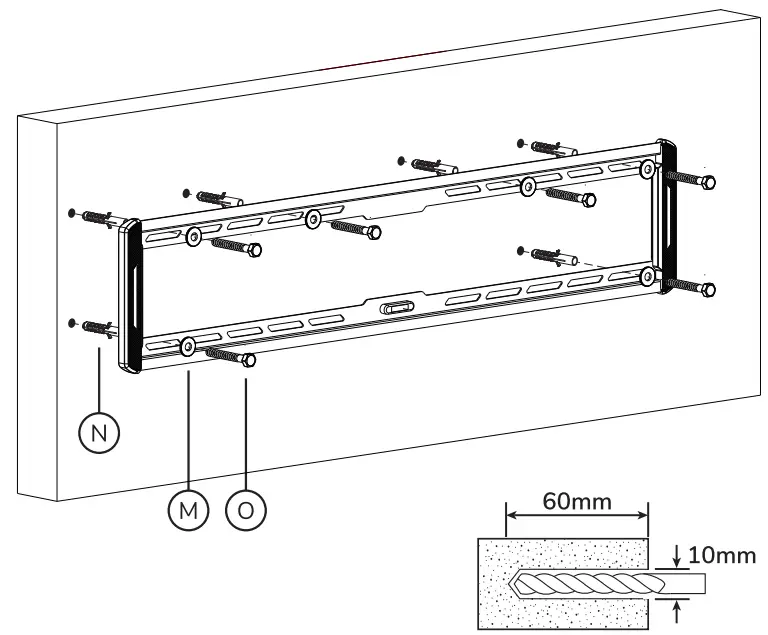 N

M

O

60mm

10mm