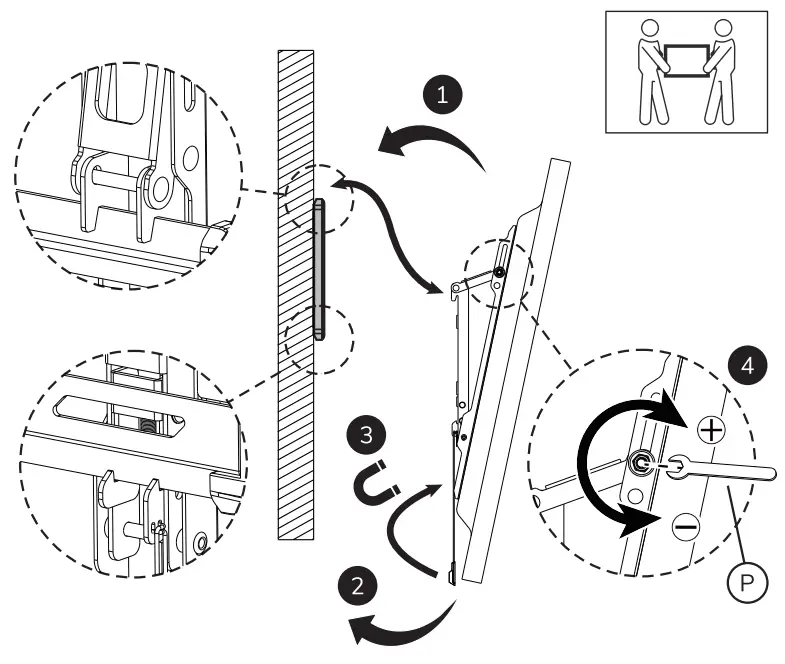 1
3
2
4
+
−
P