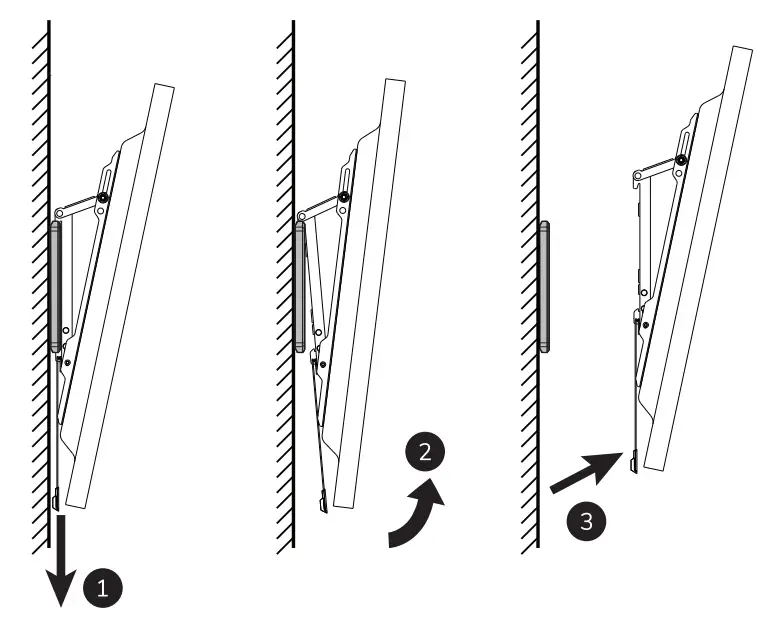 1

2

3