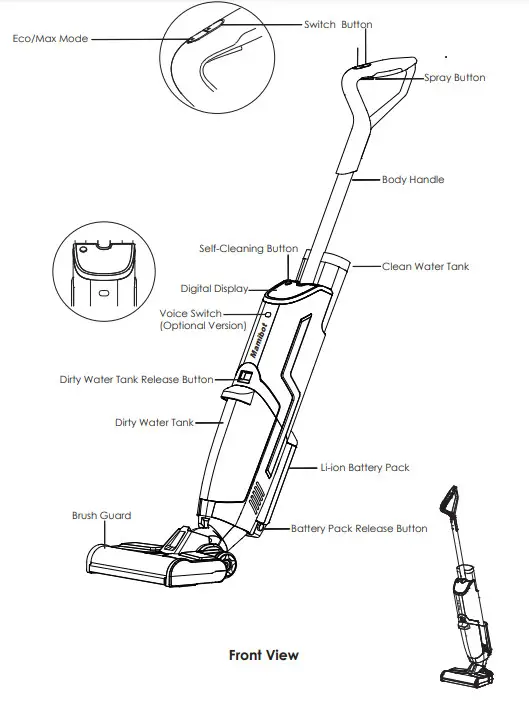 Eco/Max Mode
Switch Button
Spray Button
Body Handle
Self-Cleaning Button
Clean Water Tank
Digital Display
Voice Switch
(Optional Version)
Mamibot
Dirty Water Tank Release Button
Dirty Water Tank
Li-ion Battery Pack
Brush Guard
Battery Pack Release Button
Front View