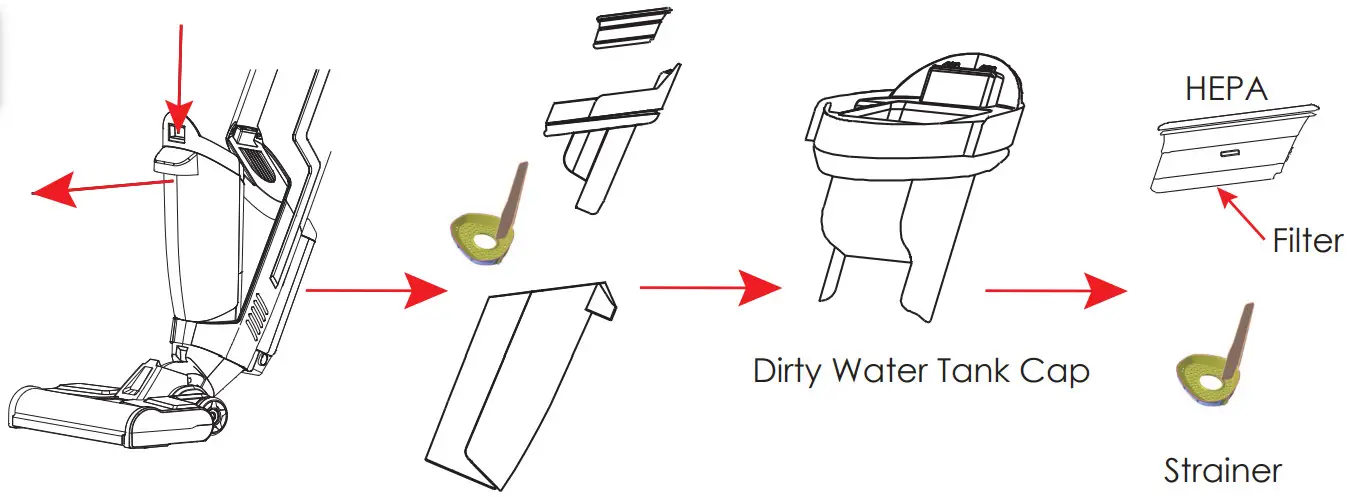 Dirty Water Tank Cap

HEPA

Filter

Strainer