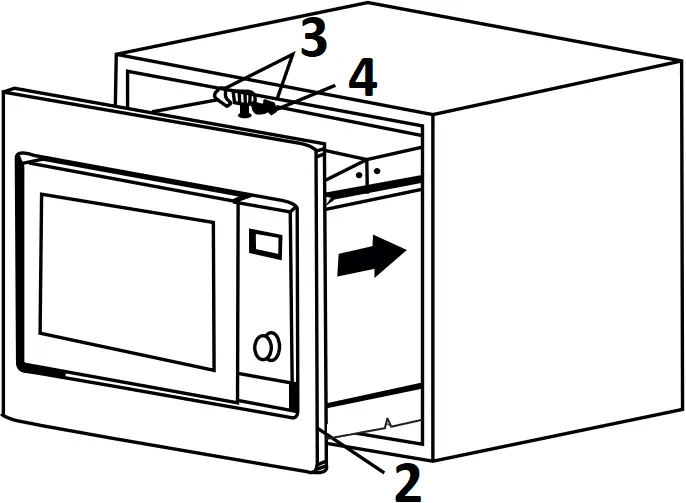 3
4
2