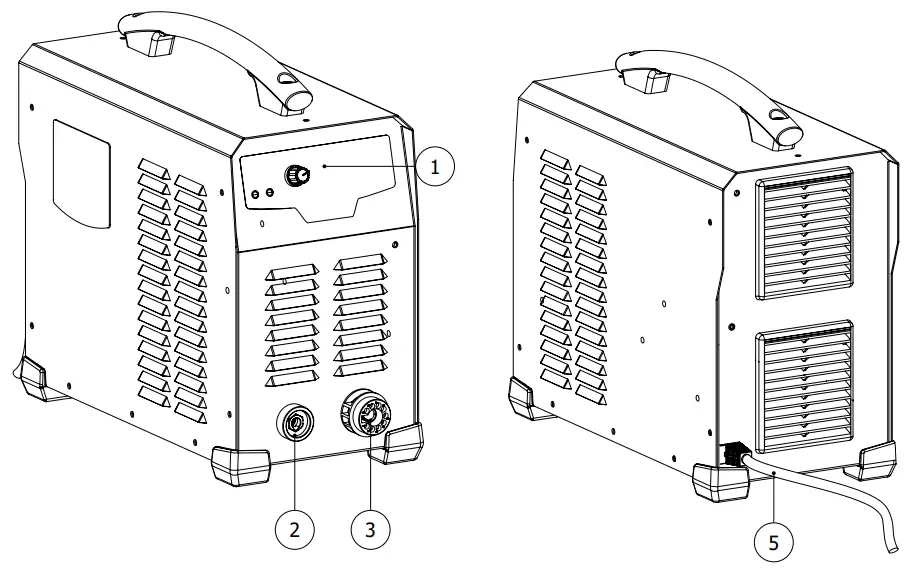 1
2
3
5