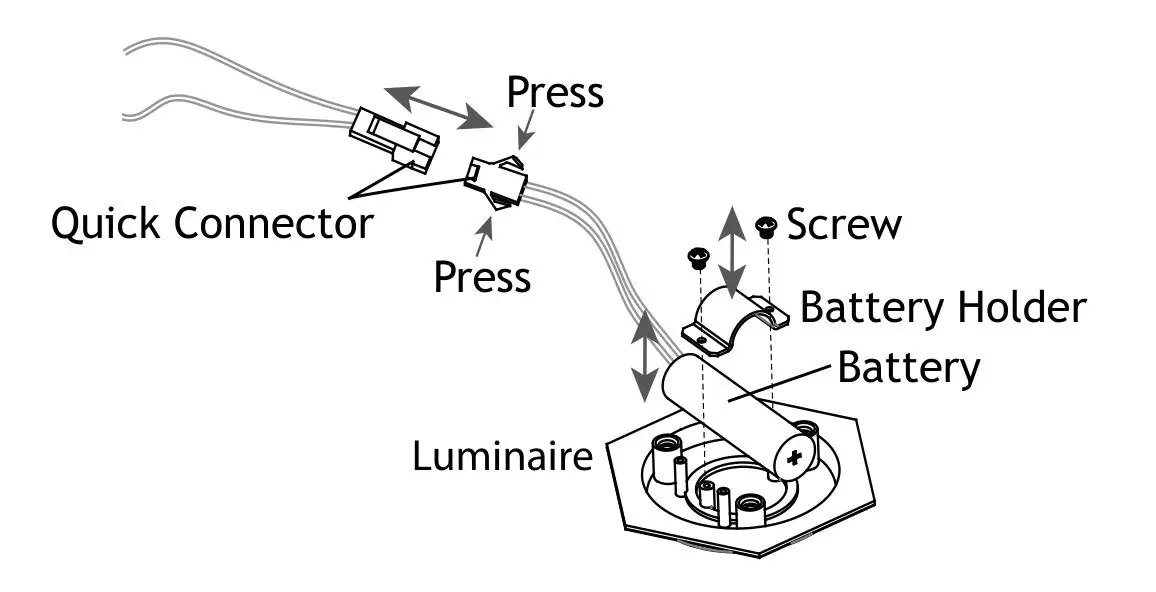 Press
Quick Connector
Press
Screw
Battery Holder
Battery
Luminaire
+