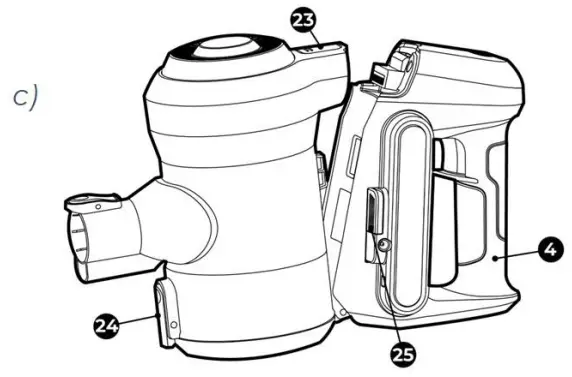 c)

23

4

24

25