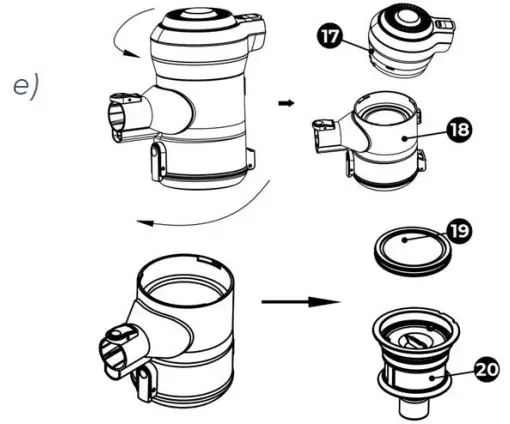 e)

17

18

19

20