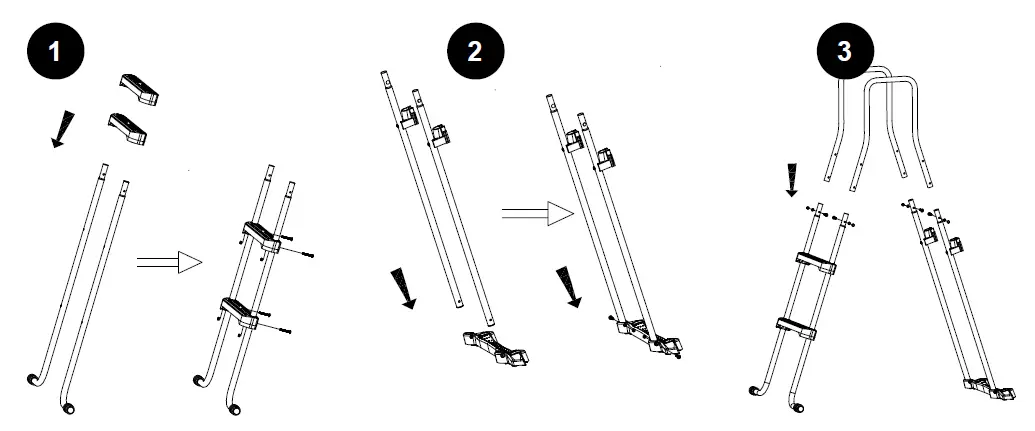 1

2

3