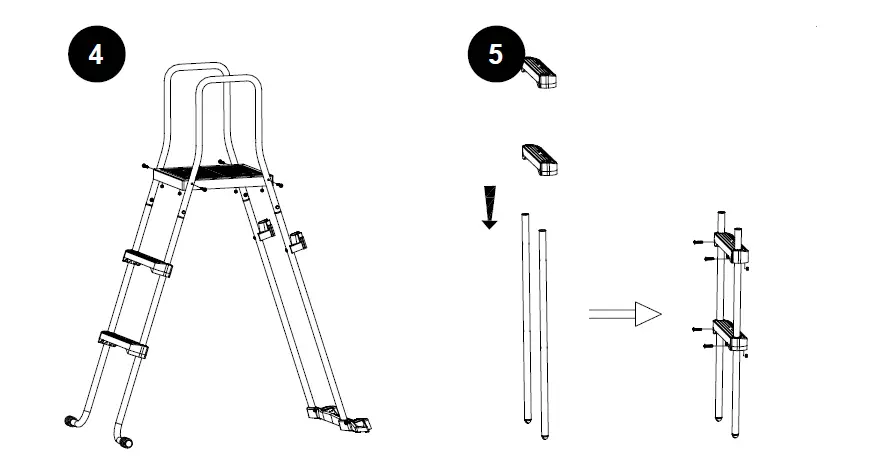 4

5