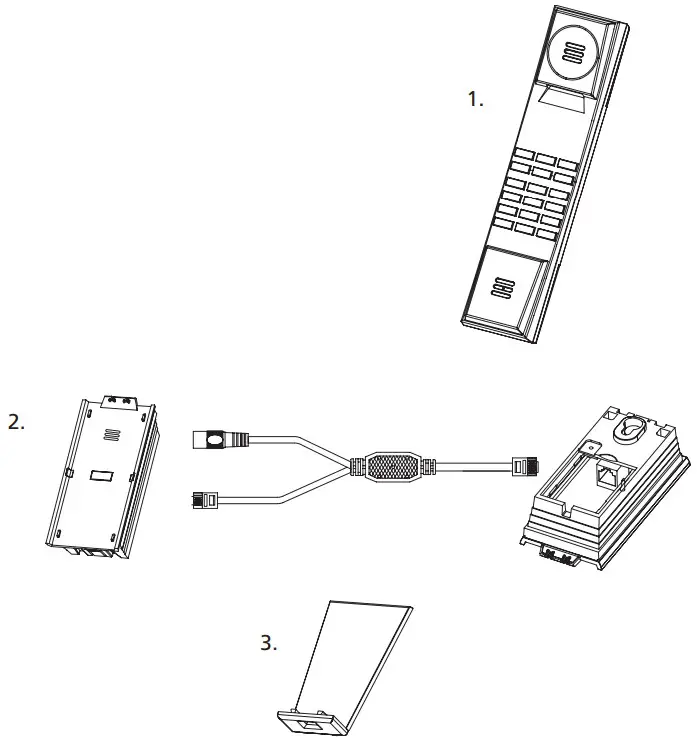 1.

2.

3.