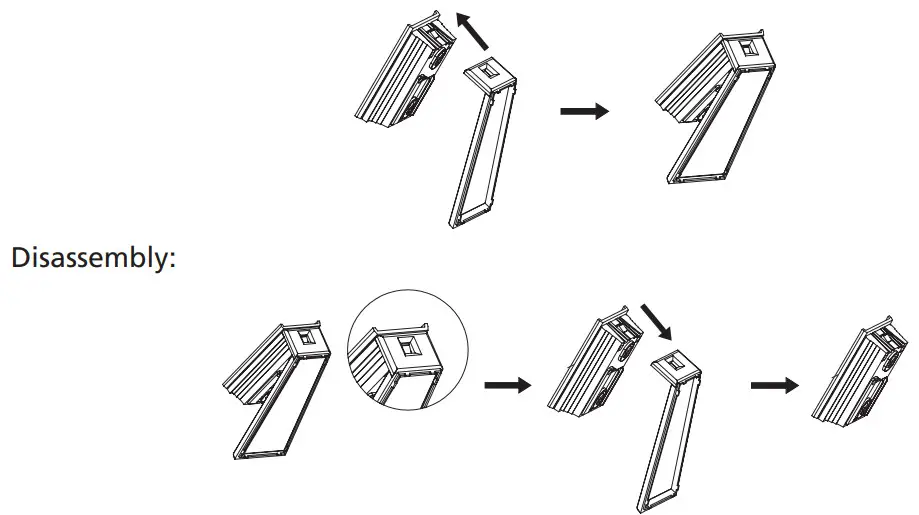 Disassembly: