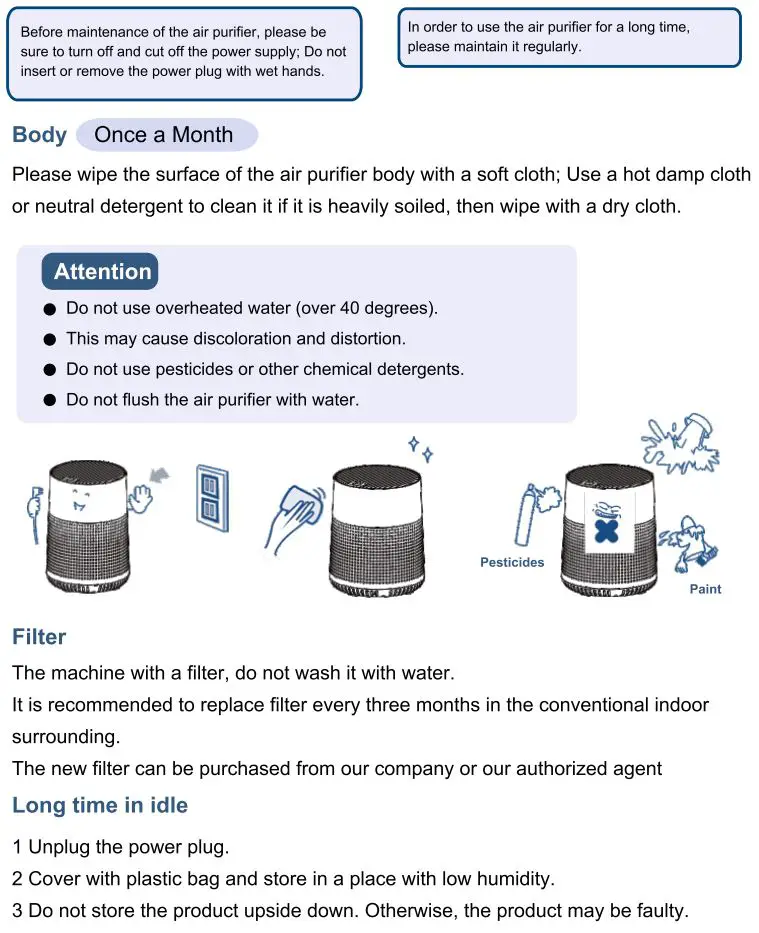 Before maintenance of the air purifier, please be sure to turn off and cut off the power supply; Do not insert or remove the power plug with wet hands.

In order to use the air purifier for a long time, please maintain it regularly.

Body Once a Month

Please wipe the surface of the air purifier body with a soft cloth; Use a hot damp cloth or neutral detergent to clean it if it is heavily soiled, then wipe with a dry cloth.

Attention

● Do not use overheated water (over 40 degrees).
● This may cause discoloration and distortion.
● Do not use pesticides or other chemical detergents.
● Do not flush the air purifier with water.

Pesticides

Paint

Filter

The machine with a filter, do not wash it with water.
It is recommended to replace filter every three months in the conventional indoor surrounding.
The new filter can be purchased from our company or our authorized agent

Long time in idle

1 Unplug the power plug.
2 Cover with plastic bag and store in a place with low humidity.
3 Do not store the product upside down. Otherwise, the product may be faulty.