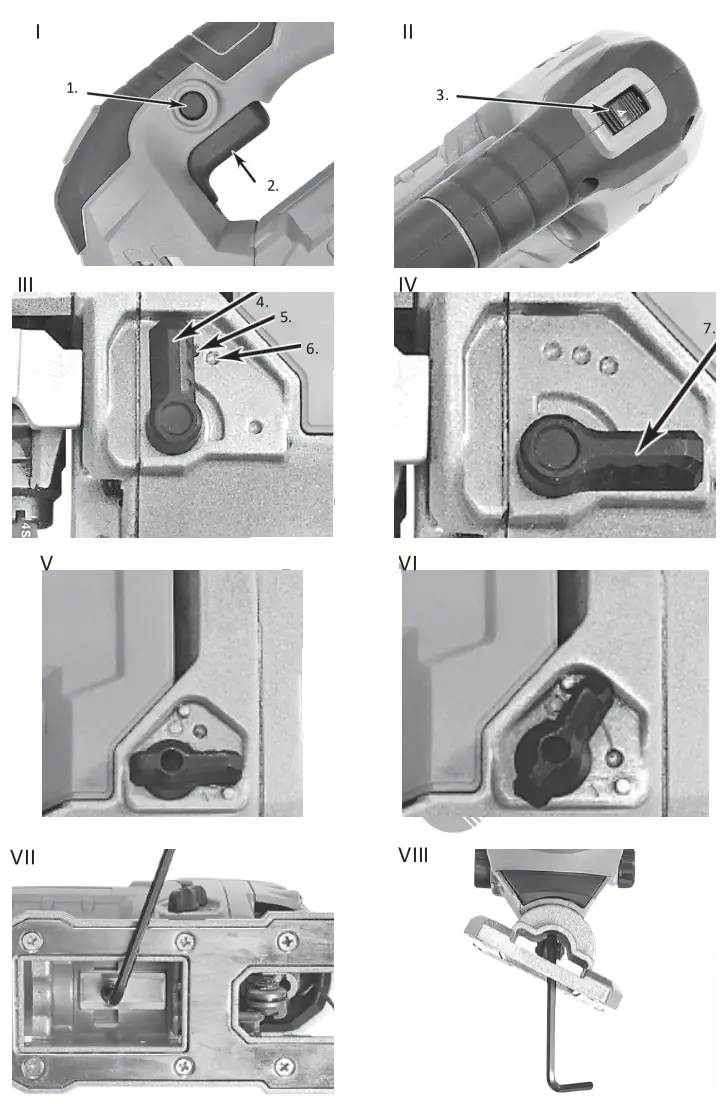 I

1.

2.

II

3.

III

4.

5.

6.

IV

7.

V

VI

VII

VIII