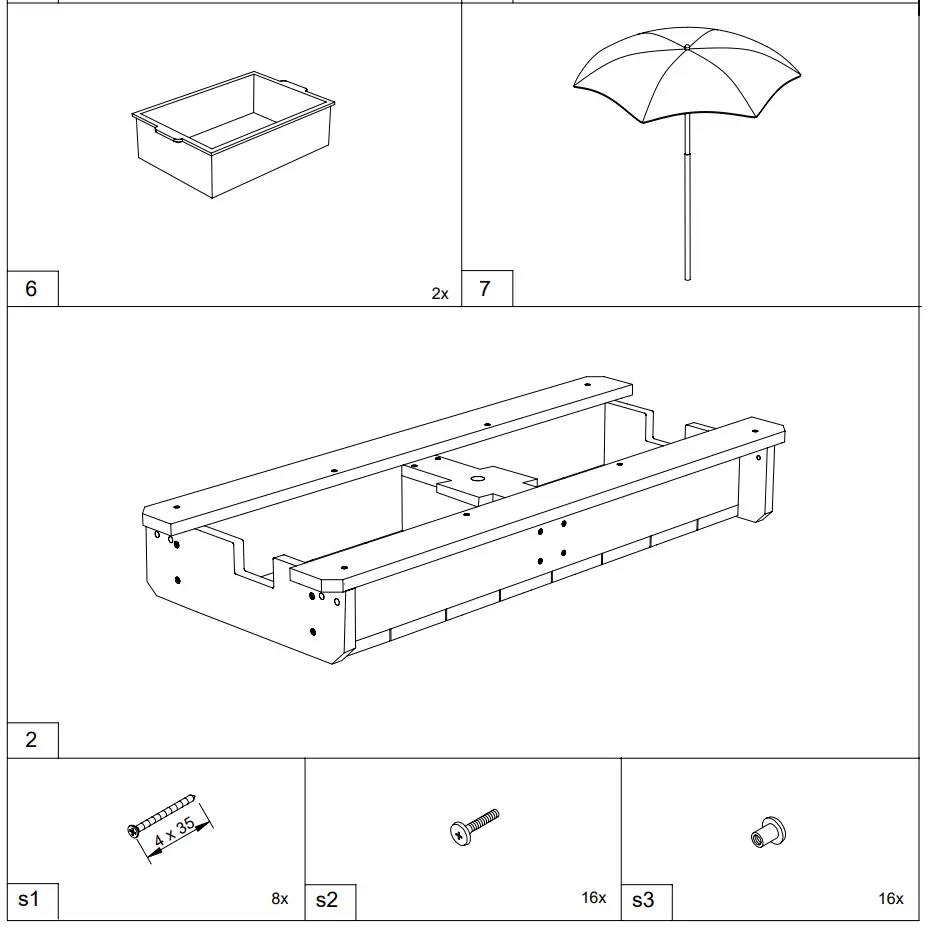 6

2x

7

2

4 x 35

s1

8x

s2

16x

s3

16x