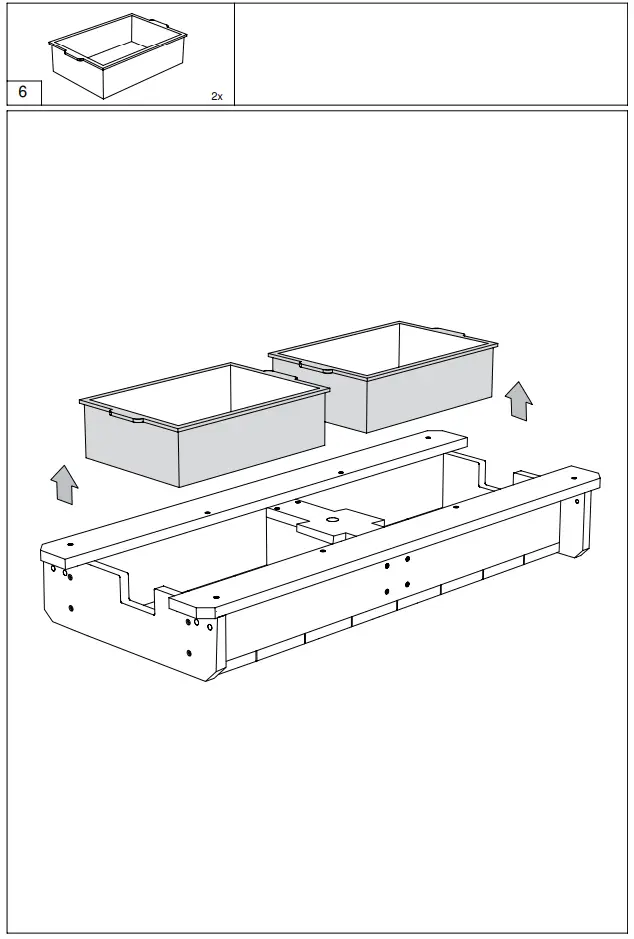 6

2x