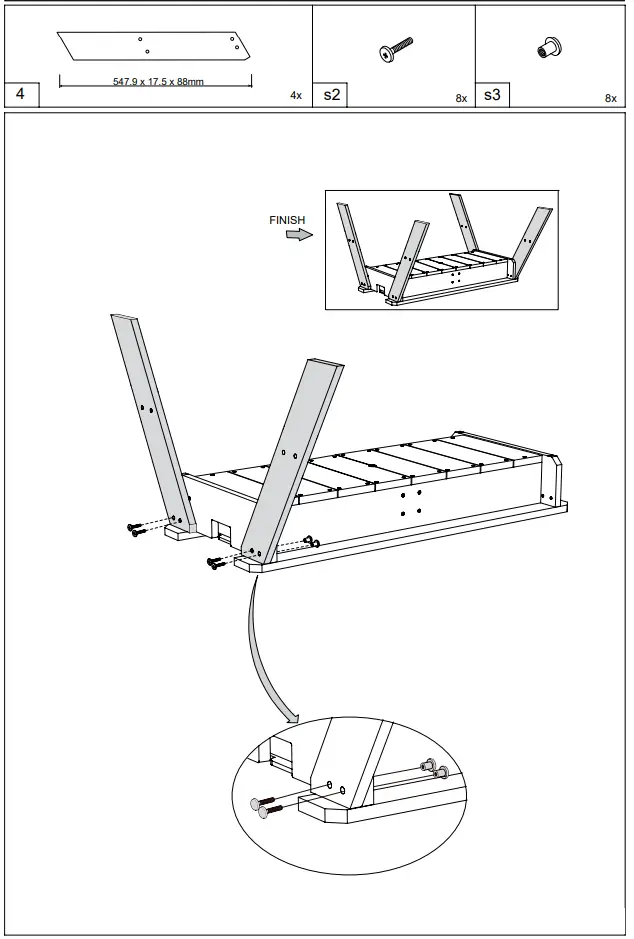 547.9 x 17.5 x 88mm

4

4x

s2

8x

s3

8x

FINISH