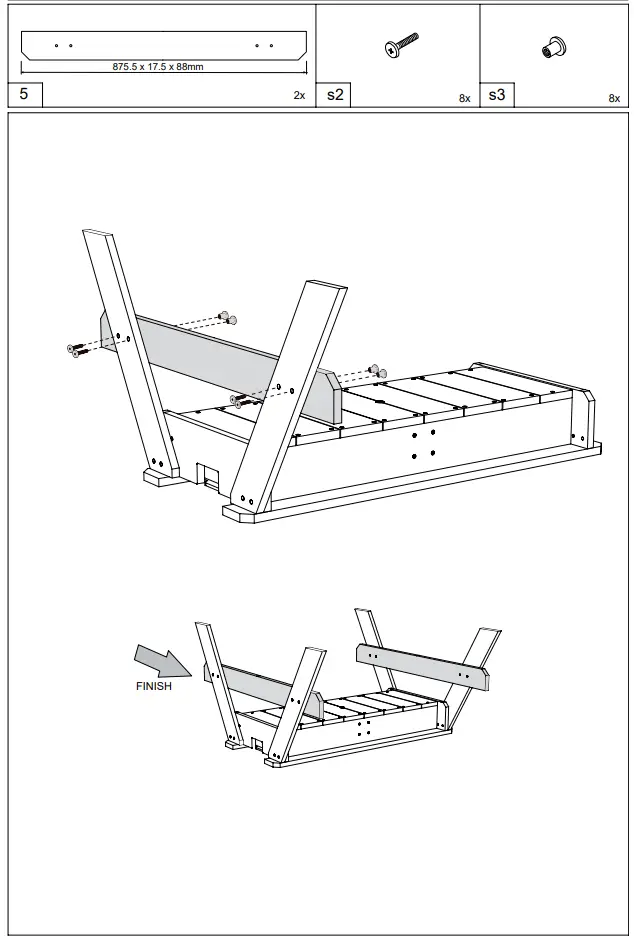 875.5 x 17.5 x 88mm

5

2x

s2

8x

s3

8x

FINISH