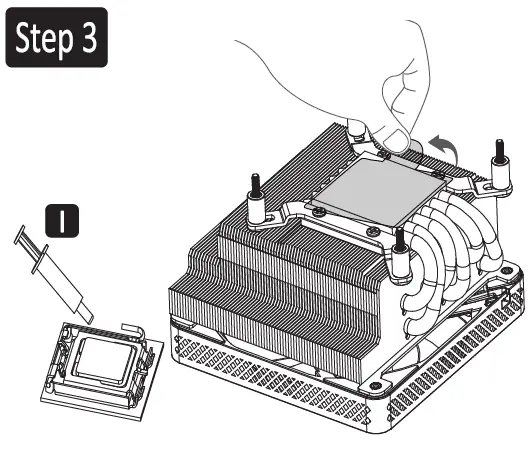 Step 3

I