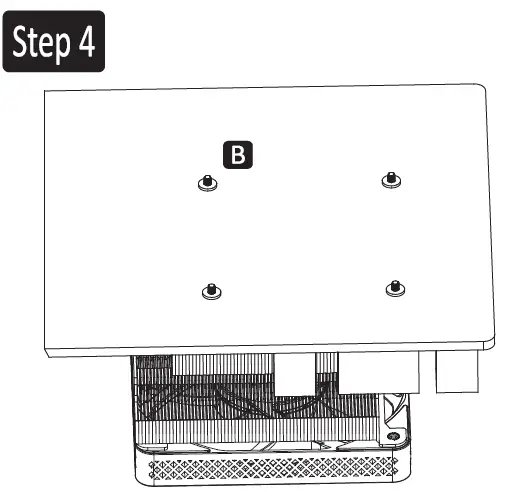 Step 4

B