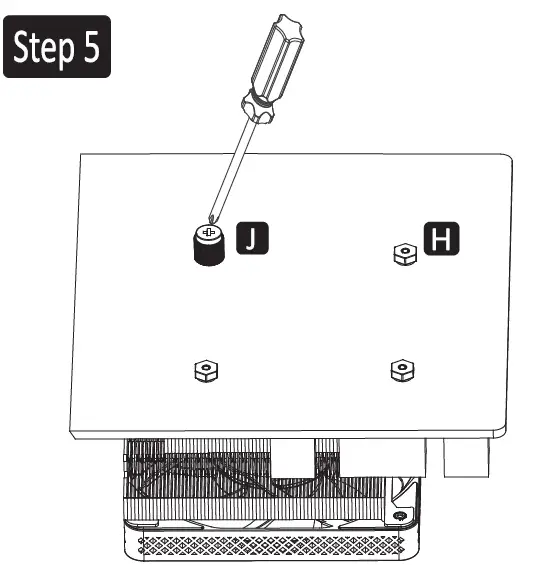 Step 5

J

H