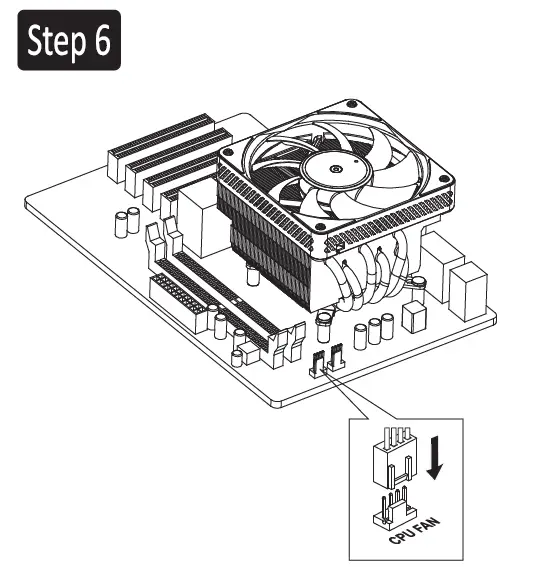 Step 6

CPU FAN