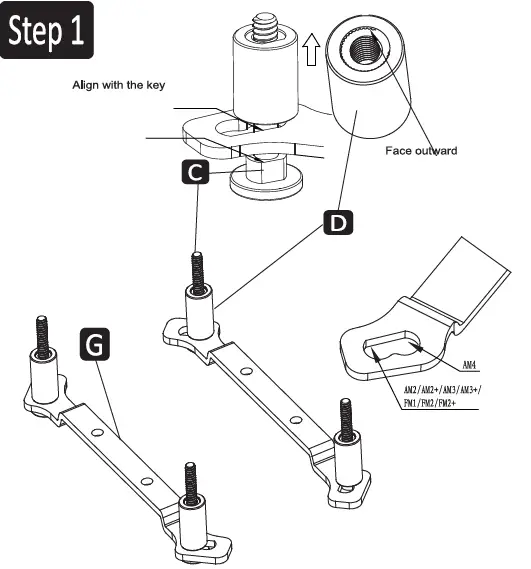 Step 1

Align with the key

Face outward

C

D

G

AM4

AM2/AM2+/AM3/AM3+/
FM1/FM2/FM2+