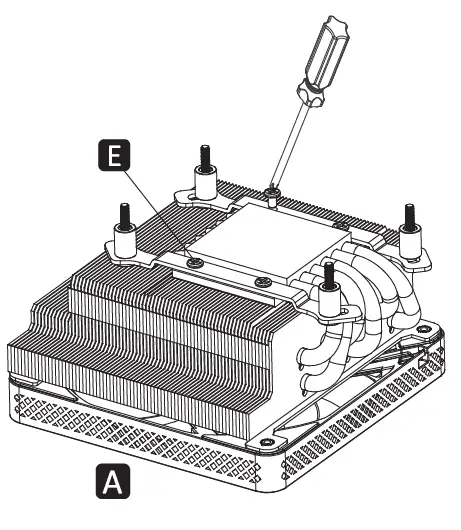 E

A