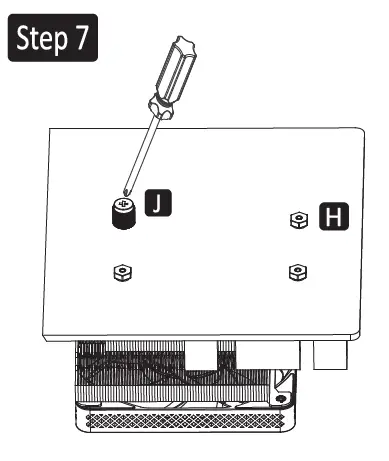 Step 7

J

H