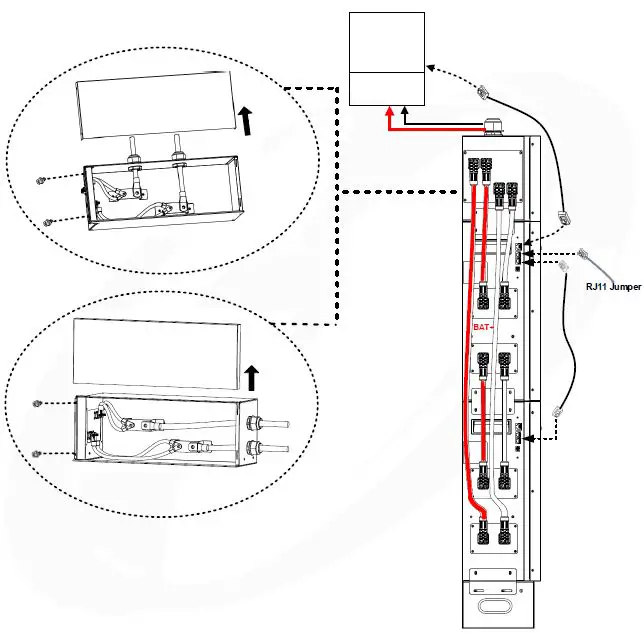 RJ11 Jumper

BAT+