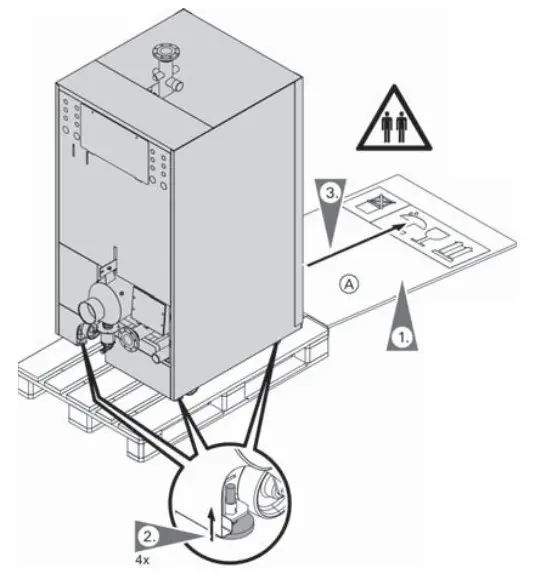 3.
A
1.
2.
4x