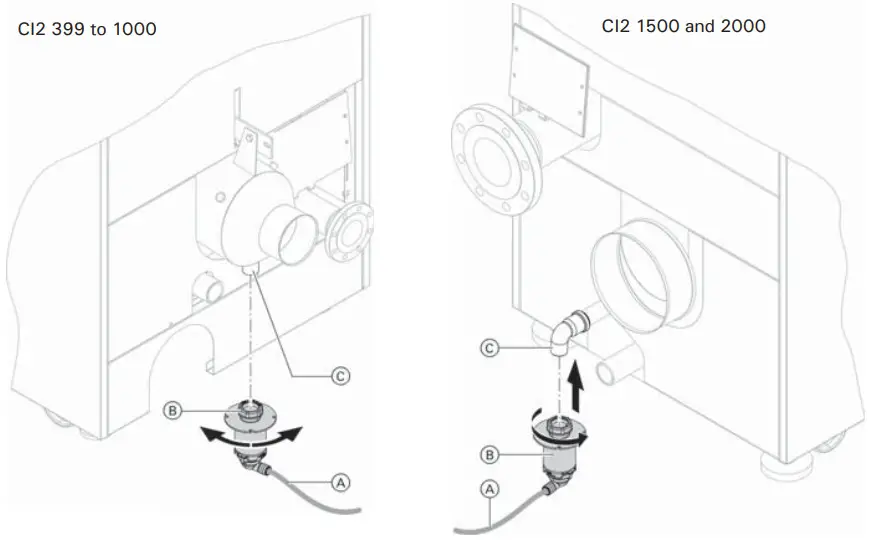 CI2 399 to 1000

C

B

A

CI2 1500 and 2000

C

B

A