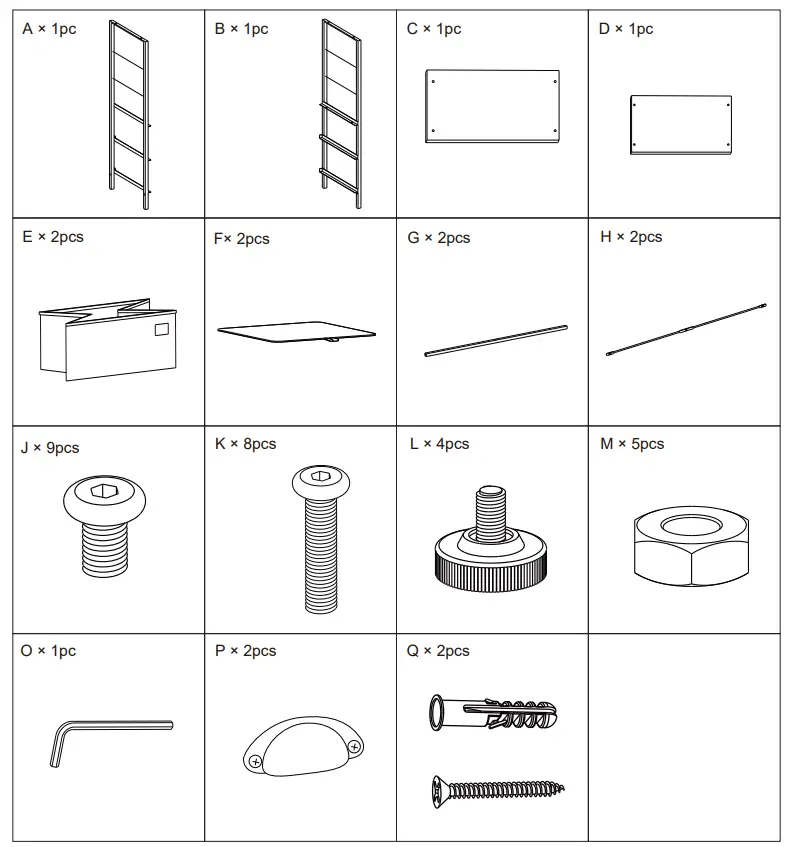 | A × 1pc | B × 1pc | C × 1pc | D × 1pc |
|---|---|---|---|
| E × 2pcs | F× 2pcs | G × 2pcs | H × 2pcs |
| J × 9pcs | K × 8pcs | L × 4pcs | M × 5pcs |
| O × 1pc | P × 2pcs | Q × 2pcs | |