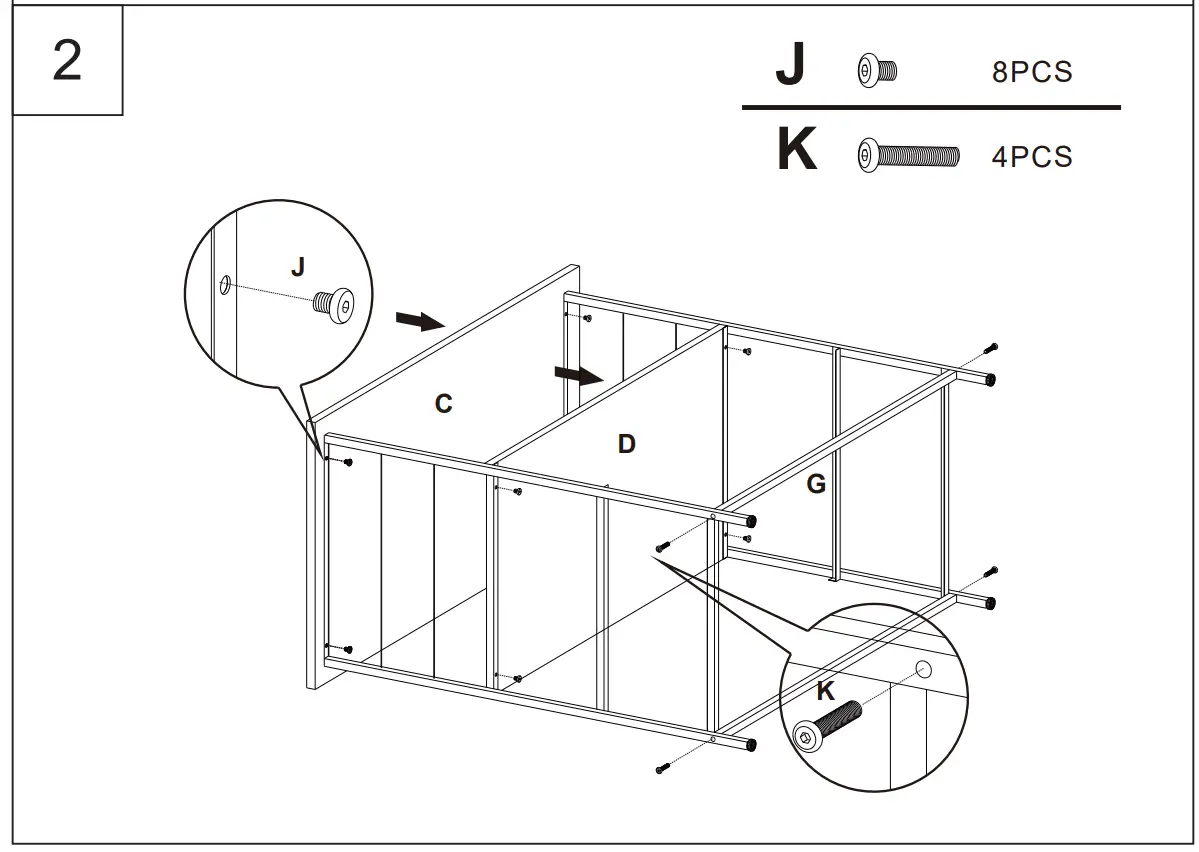 2

J 8PCS

K 4PCS

J

C

D

G

K