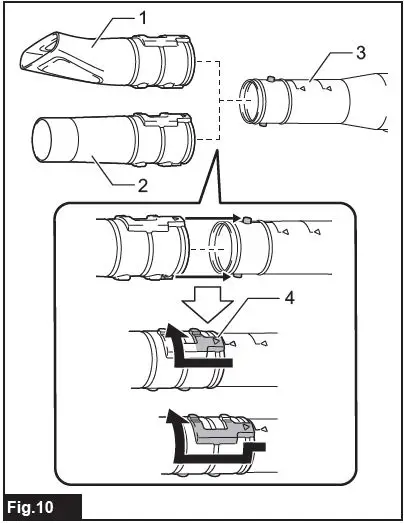 1
3
2
4
Fig.10