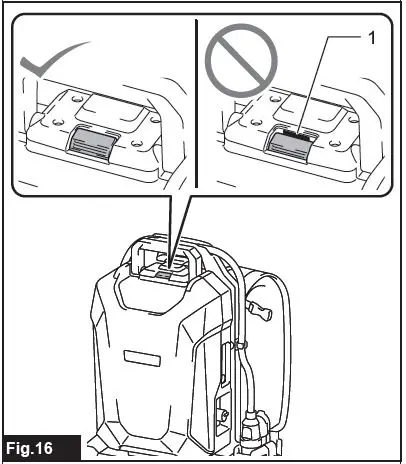 1

Fig.16